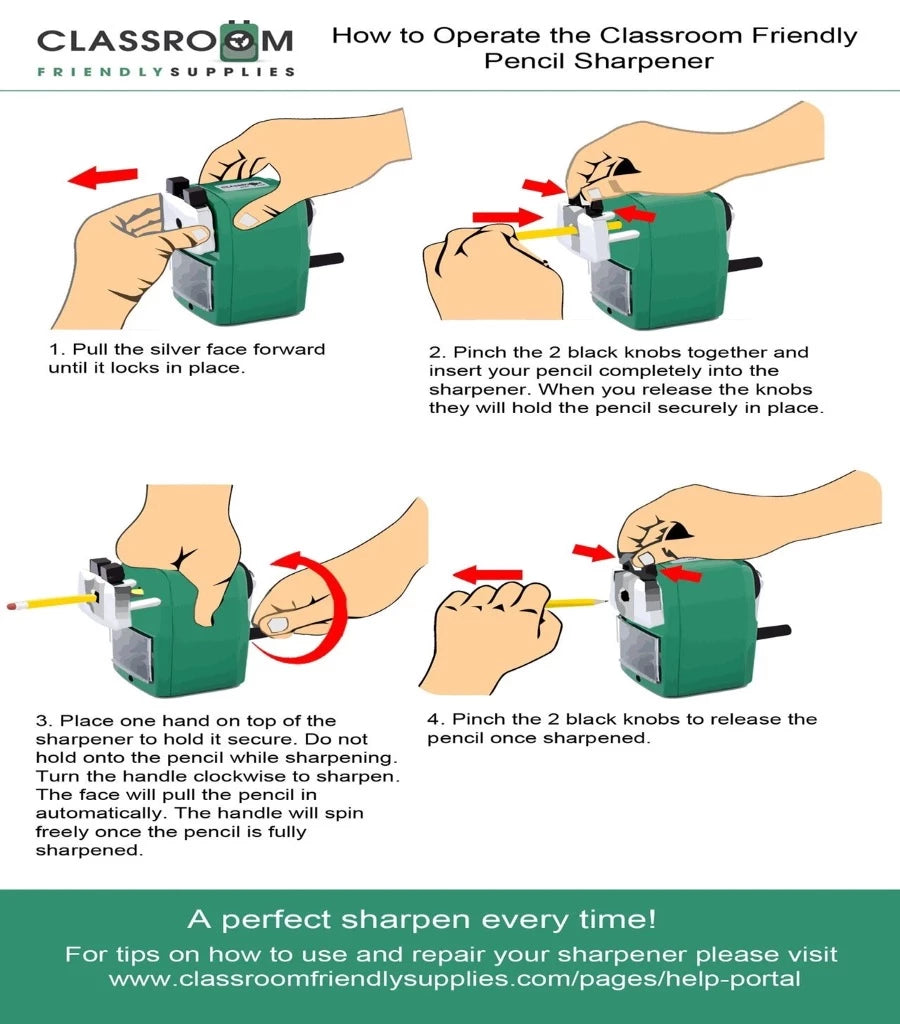 CLASSROOM
FRIENDLY SUPPLIES

How to Operate the Classroom Friendly Pencil Sharpener

1. Pull the silver face forward until it locks in place.

2. Pinch the 2 black knobs together and insert your pencil completely into the sharpener. When you release the knobs they will hold the pencil securely in place.

3. Place one hand on top of the sharpener to hold it secure. Do not hold onto the pencil while sharpening. Turn the handle clockwise to sharpen. The face will pull the pencil in automatically. The handle will spin freely once the pencil is fully sharpened.

4. Pinch the 2 black knobs to release the pencil once sharpened.

A perfect sharpen every time!

For tips on how to use and repair your sharpener please visit www.classroomfriendlysupplies.com/pages/help-portal